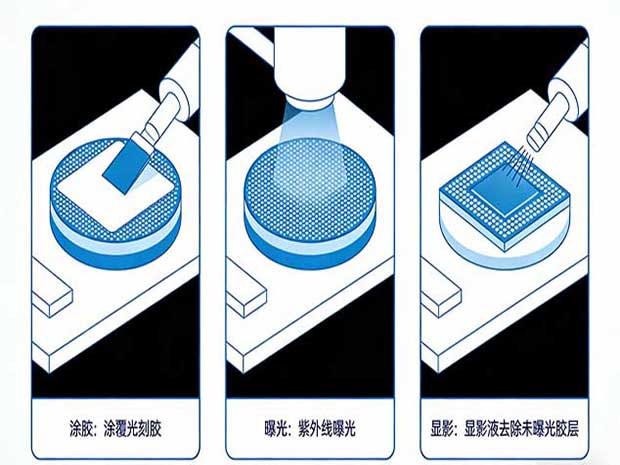 涂胶：涂覆光刻胶

曝光：紫外线曝光

显影：显影液去除未曝光胶层